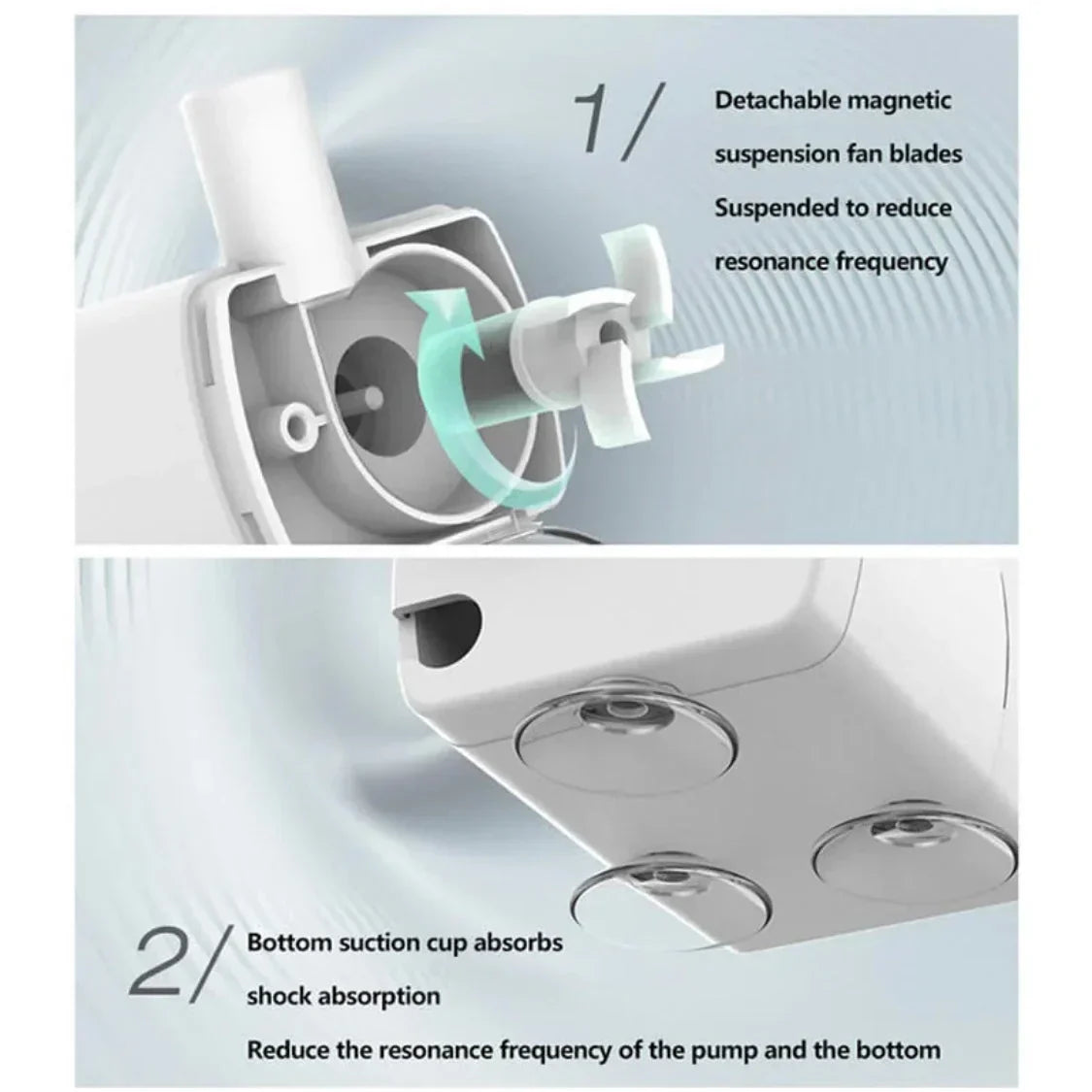 1/ Detachable magnetic suspension fan blades

Suspended to reduce resonance frequency

2/ Bottom suction cup absorbs shock absorption

Reduce the resonance frequency of the pump and the bottom