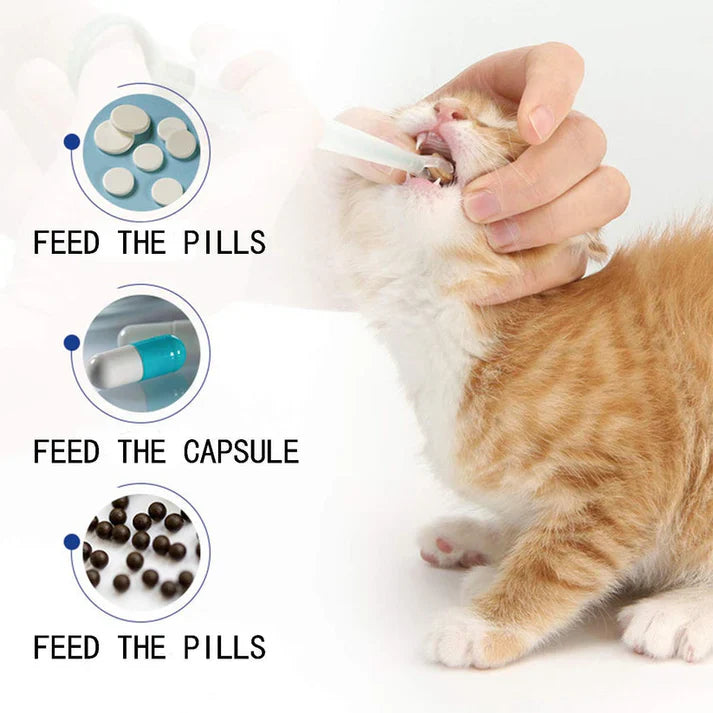 FEED THE PILLS

FEED THE CAPSULE

FEED THE PILLS